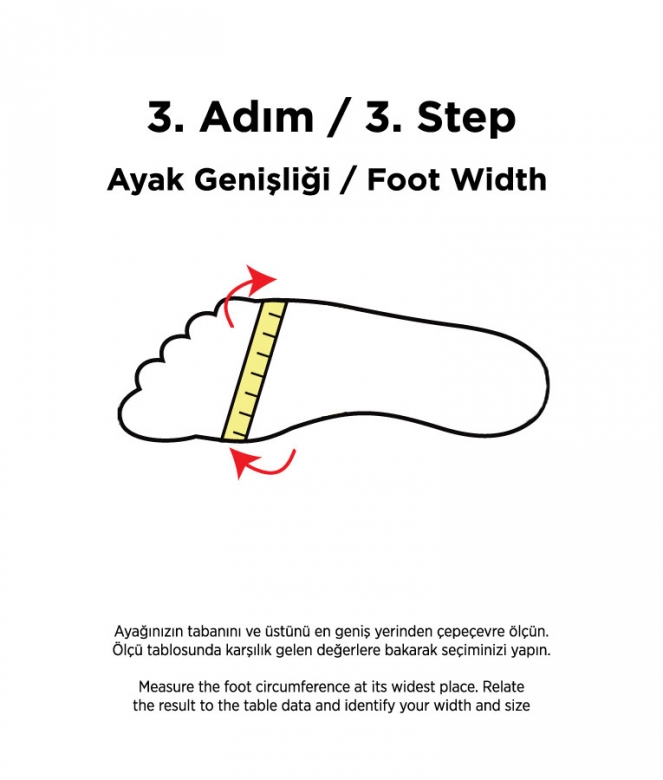 3. Adım / 3. Step

Ayak Genişliği / Foot Width

Ayağınızın tabanını ve üstünü en geniş yerinden çepeçevre ölçün. Ölçü tablosunda karşılık gelen değerlere bakarak seçiminizi yapın.

Measure the foot circumference at its widest place. Relate the result to the table data and identify your width and size