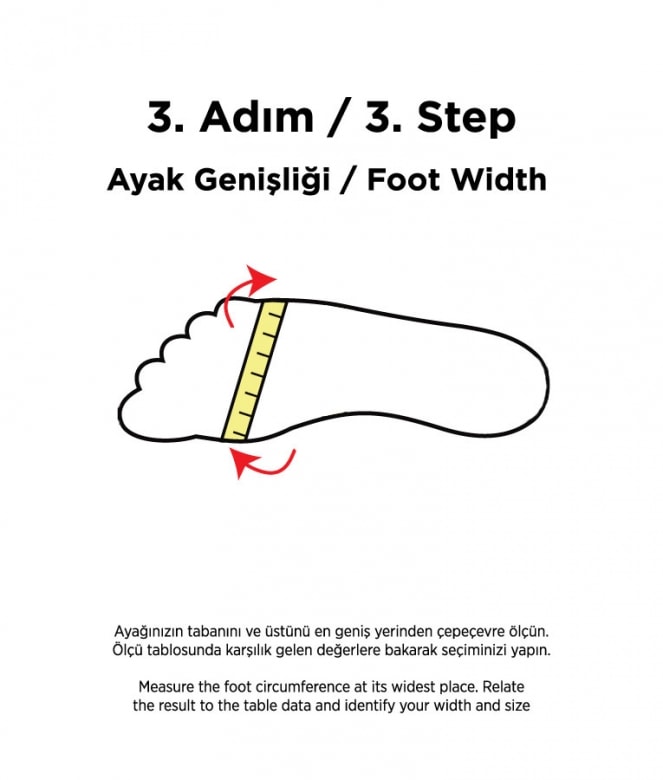 3. Adım / 3. Step

Ayak Genişliği / Foot Width

Ayağınızın tabanını ve üstünü en geniş yerinden çepeçevre ölçün. Ölçü tablosunda karşılık gelen değerlere bakarak seçiminizi yapın.

Measure the foot circumference at its widest place. Relate the result to the table data and identify your width and size